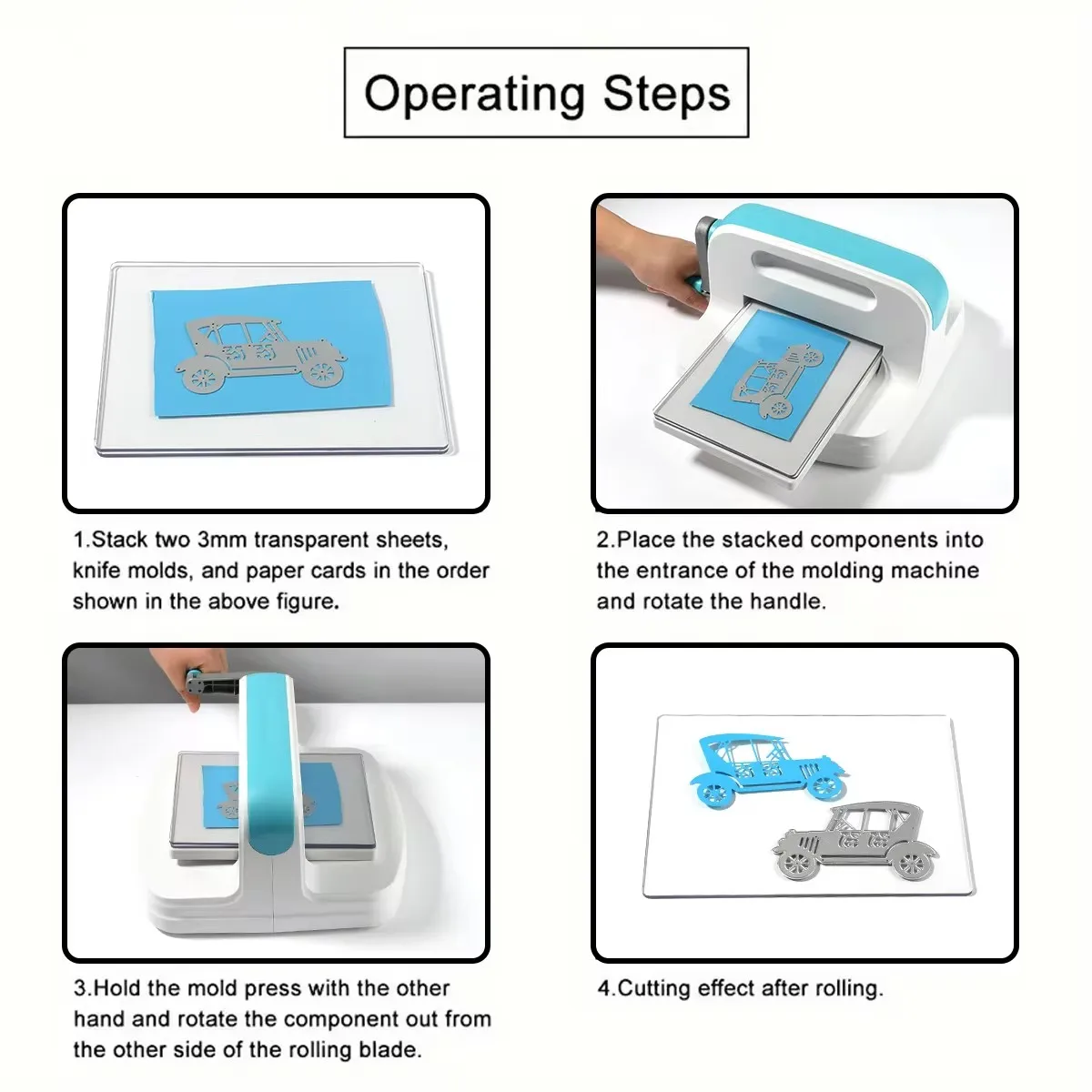 Operating Steps

1.Stack two 3mm transparent sheets, knife molds, and paper cards in the order shown in the above figure.

2.Place the stacked components into the entrance of the molding machine and rotate the handle.

3.Hold the mold press with the other hand and rotate the component out from the other side of the rolling blade.

4.Cutting effect after rolling.